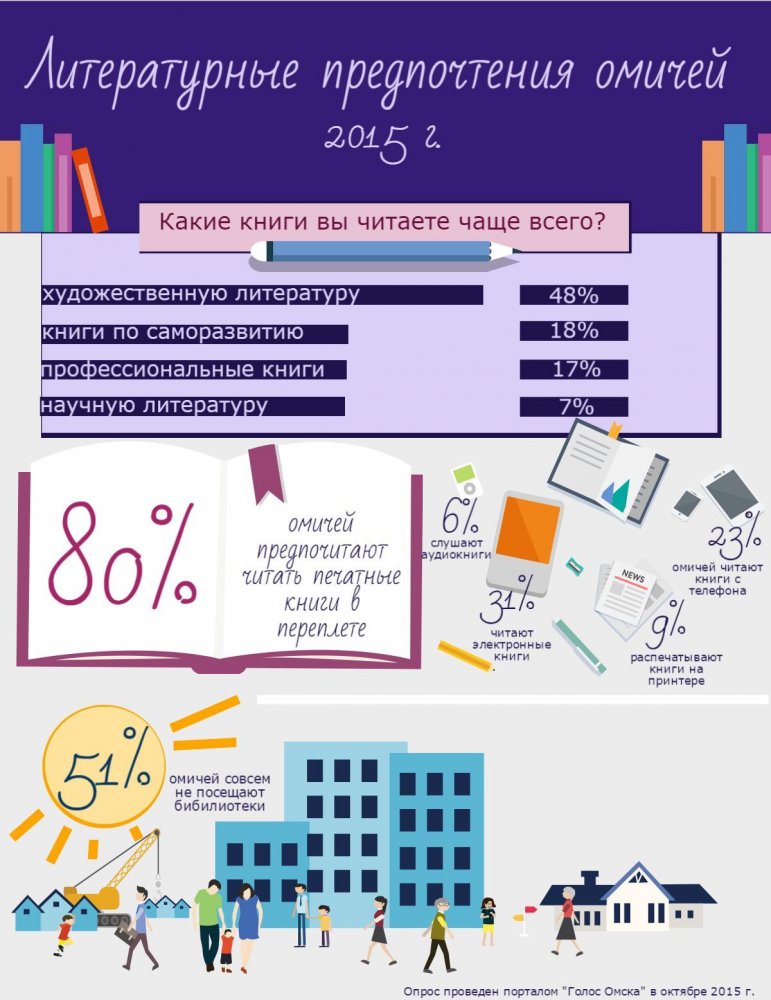 Литературные предпочтения омичей 2015 г.

Какие книги вы читаете чаще всего?

| | |
|---|---|
| художественную литературу | 48% |
| книги по саморазвитию | 18% |
| профессиональные книги | 17% |
| научную литературу | 7% |

80% омичей предпочитают читать печатные книги в переплете

6% слушают аудиокниги

31% читают электронные книги

NEWS

23% омичей читают книги с телефона

9% распечатывают книги на принтере

51% омичей совсем не посещают бибилиотеки

Опрос проведен порталом "Голос Омска" в октябре 2015 г.