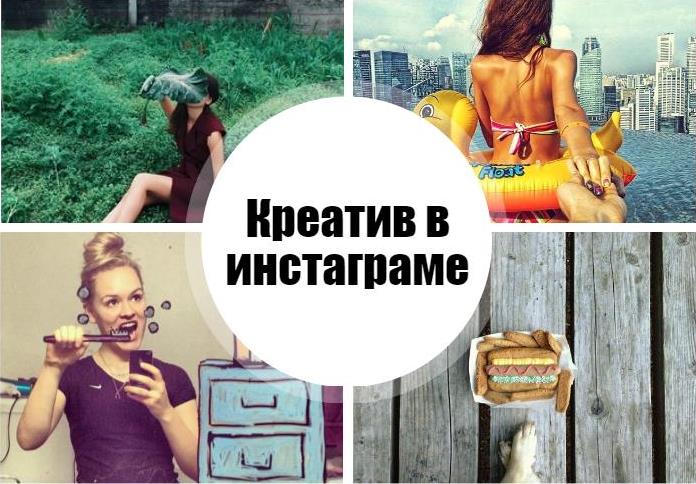 Креатив в инстаграме

Float